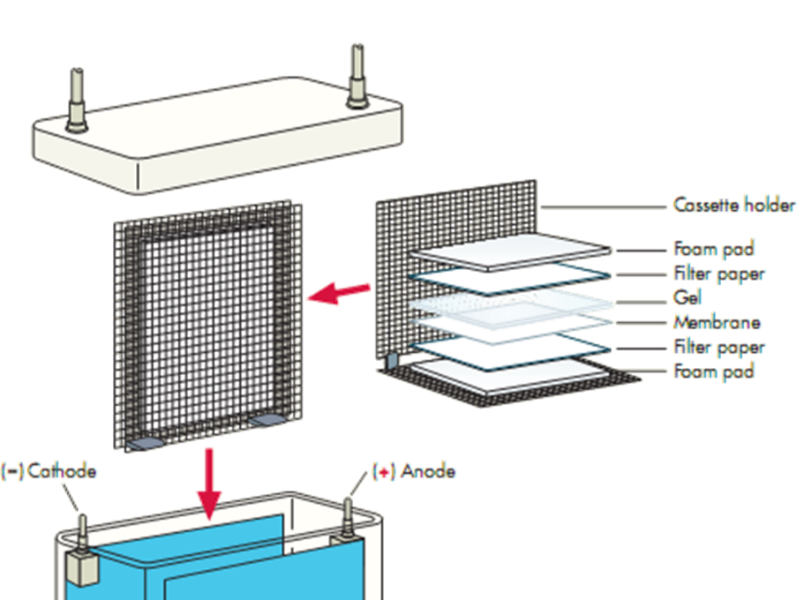 Cassette holder
Foam pad
Filter paper
Gel
Membrane
Filter paper
Foam pad
(−) Cathode
(+) Anode